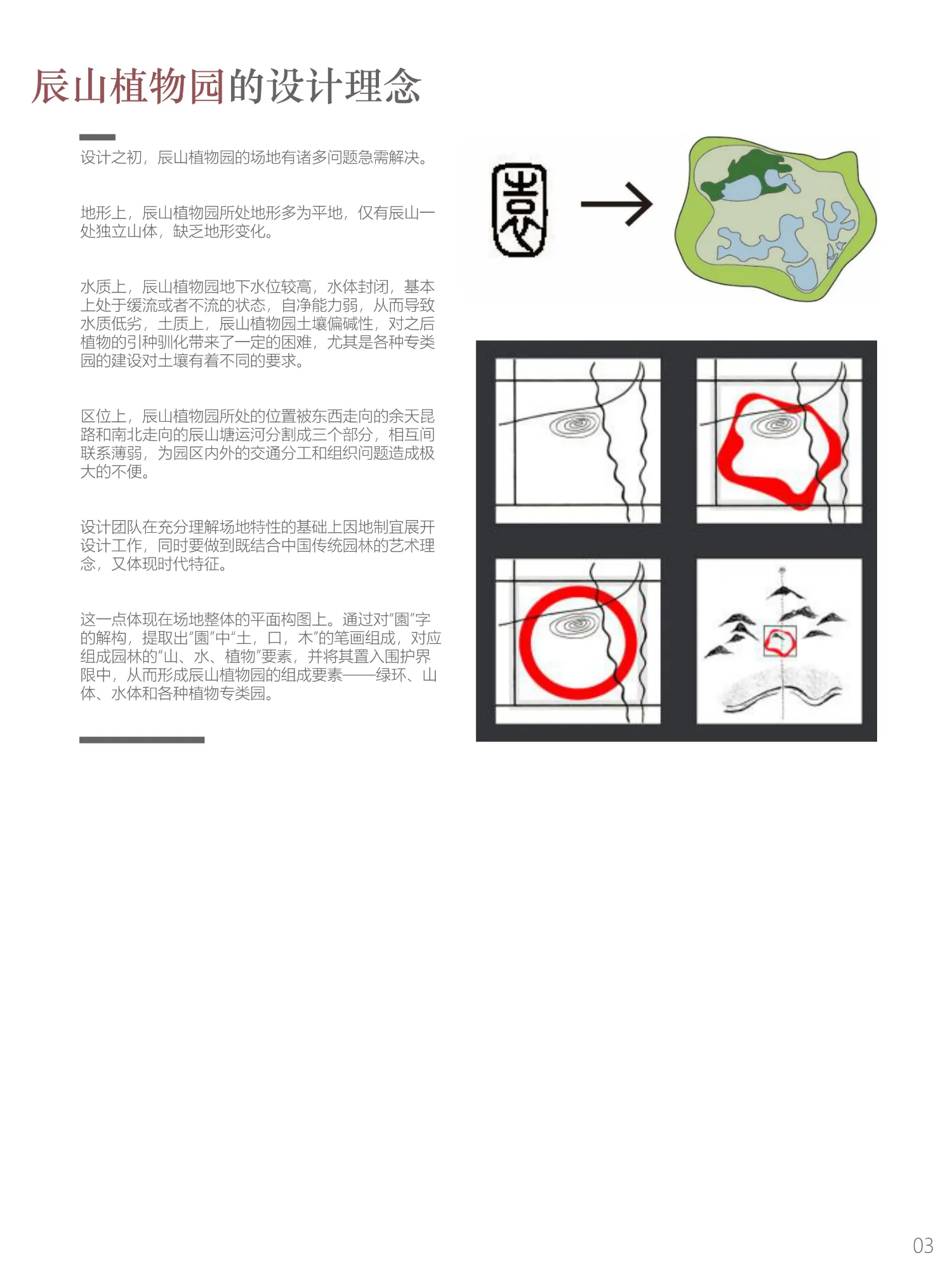 辰山植物园的设计理念

设计之初，辰山植物园的场地有诸多问题急需解决。

地形上，辰山植物园所处地形多为平地，仅有辰山一处独立山体，缺乏地形变化。

水质上，辰山植物园地下水位较高，水体封闭，基本上处于缓流或者不流的状态，自净能力弱，从而导致水质低劣，土质上，辰山植物园土壤偏碱性，对之后植物的引种驯化带来了一定的困难，尤其是各种专类园的建设对土壤有着不同的要求。

区位上，辰山植物园所处的位置被东西走向的佘天昆路和南北走向的辰山塘运河分割成三个部分，相互间联系薄弱，为园区内外的交通分工和组织问题造成极大的不便。

设计团队在充分理解场地特性的基础上因地制宜展开设计工作，同时要做到既结合中国传统园林的艺术理念，又体现时代特征。

这一点体现在场地整体的平面构图上。通过对"園"字的解构，提取出"園"中"土，口，木"的笔画组成，对应组成园林的"山、水、植物"要素，并将其置入围护界限中，从而形成辰山植物园的组成要素——绿环、山体、水体和各种植物专类园。

03